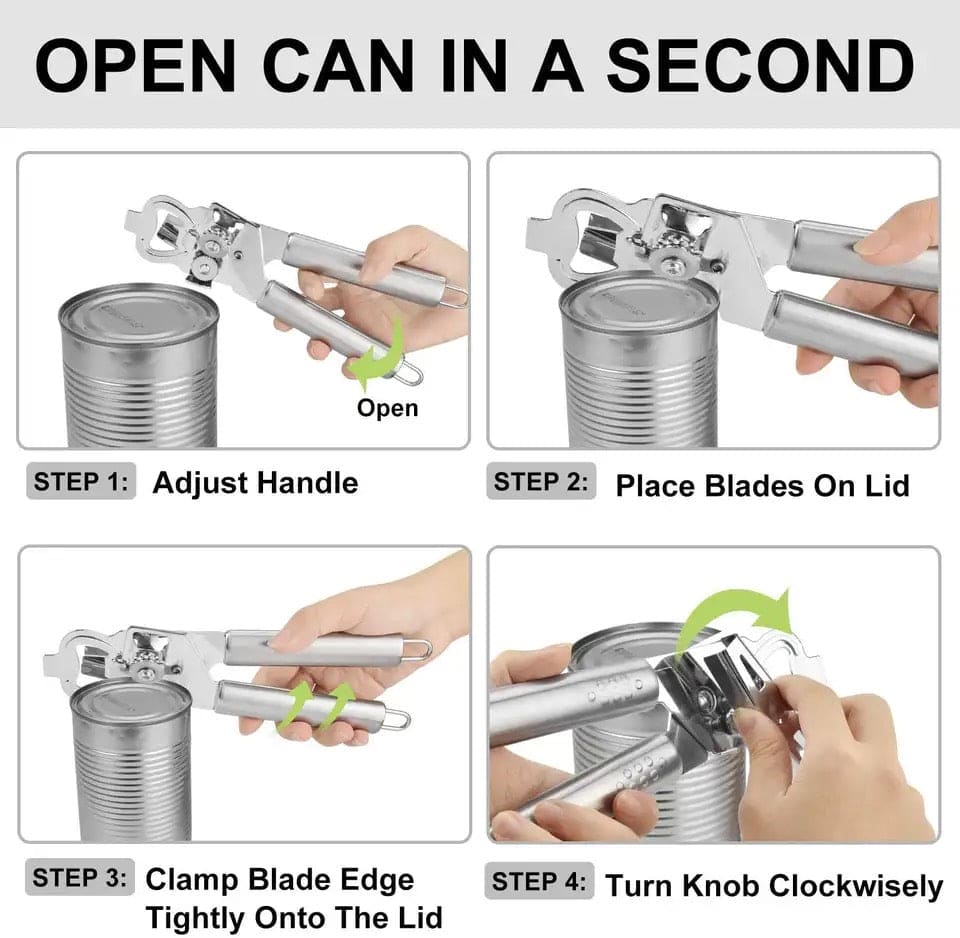 OPEN CAN IN A SECOND

Open

STEP 1: Adjust Handle

STEP 2: Place Blades On Lid

STEP 3: Clamp Blade Edge Tightly Onto The Lid

STEP 4: Turn Knob Clockwisely